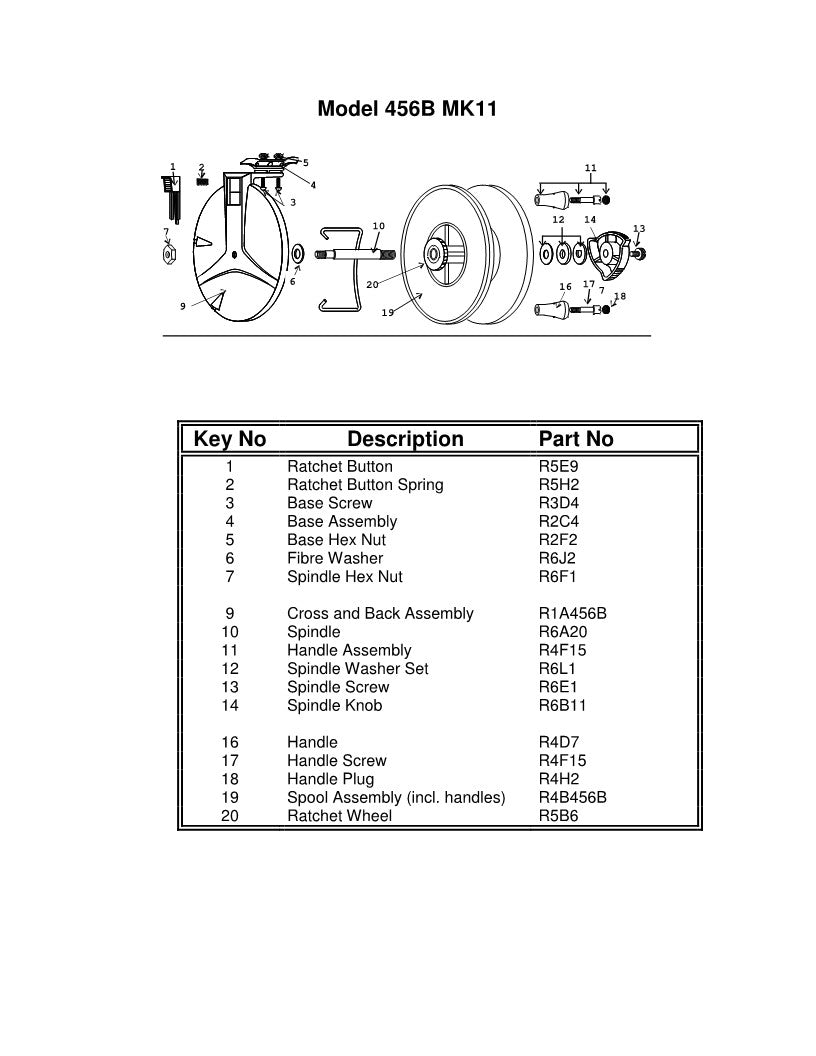 Model 456B MK11

1 2 5 4 3 7 6 9 10 20 19 11 12 14 13 16 17 7 18

| Key No | Description | Part No |
|---|---|---|
| 1 | Ratchet Button | R5E9 |
| 2 | Ratchet Button Spring | R5H2 |
| 3 | Base Screw | R3D4 |
| 4 | Base Assembly | R2C4 |
| 5 | Base Hex Nut | R2F2 |
| 6 | Fibre Washer | R6J2 |
| 7 | Spindle Hex Nut | R6F1 |
| 9 | Cross and Back Assembly | R1A456B |
| 10 | Spindle | R6A20 |
| 11 | Handle Assembly | R4F15 |
| 12 | Spindle Washer Set | R6L1 |
| 13 | Spindle Screw | R6E1 |
| 14 | Spindle Knob | R6B11 |
| 16 | Handle | R4D7 |
| 17 | Handle Screw | R4F15 |
| 18 | Handle Plug | R4H2 |
| 19 | Spool Assembly (incl. handles) | R4B456B |
| 20 | Ratchet Wheel | R5B6 |