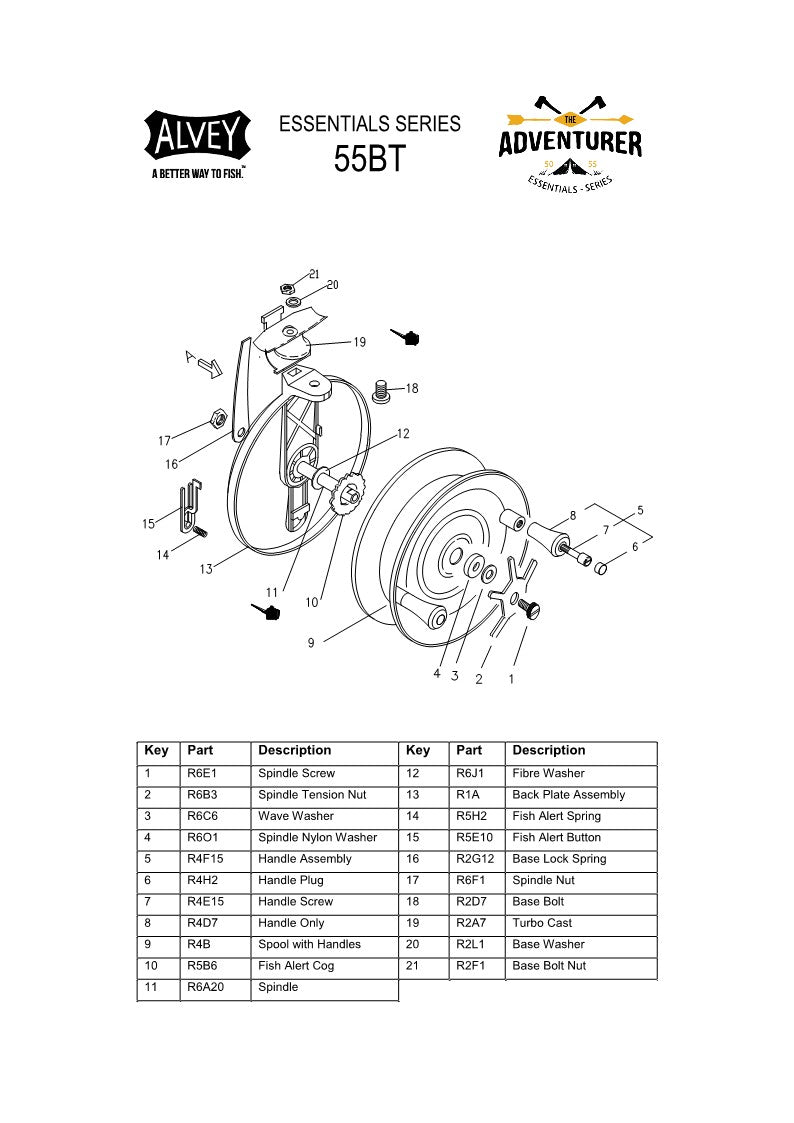 ALVEY
A BETTER WAY TO FISH.™

ESSENTIALS SERIES
55BT

THE
ADVENTURER
50 55
ESSENTIALS - SERIES

21
20
19
A
18
17
16
12
15
14
13
11
10
9
8
7
5
6
4 3 2 1

| Key | Part | Description | Key | Part | Description |
|---|---|---|---|---|---|
| 1 | R6E1 | Spindle Screw | 12 | R6J1 | Fibre Washer |
| 2 | R6B3 | Spindle Tension Nut | 13 | R1A | Back Plate Assembly |
| 3 | R6C6 | Wave Washer | 14 | R5H2 | Fish Alert Spring |
| 4 | R6O1 | Spindle Nylon Washer | 15 | R5E10 | Fish Alert Button |
| 5 | R4F15 | Handle Assembly | 16 | R2G12 | Base Lock Spring |
| 6 | R4H2 | Handle Plug | 17 | R6F1 | Spindle Nut |
| 7 | R4E15 | Handle Screw | 18 | R2D7 | Base Bolt |
| 8 | R4D7 | Handle Only | 19 | R2A7 | Turbo Cast |
| 9 | R4B | Spool with Handles | 20 | R2L1 | Base Washer |
| 10 | R5B6 | Fish Alert Cog | 21 | R2F1 | Base Bolt Nut |
| 11 | R6A20 | Spindle | | | |